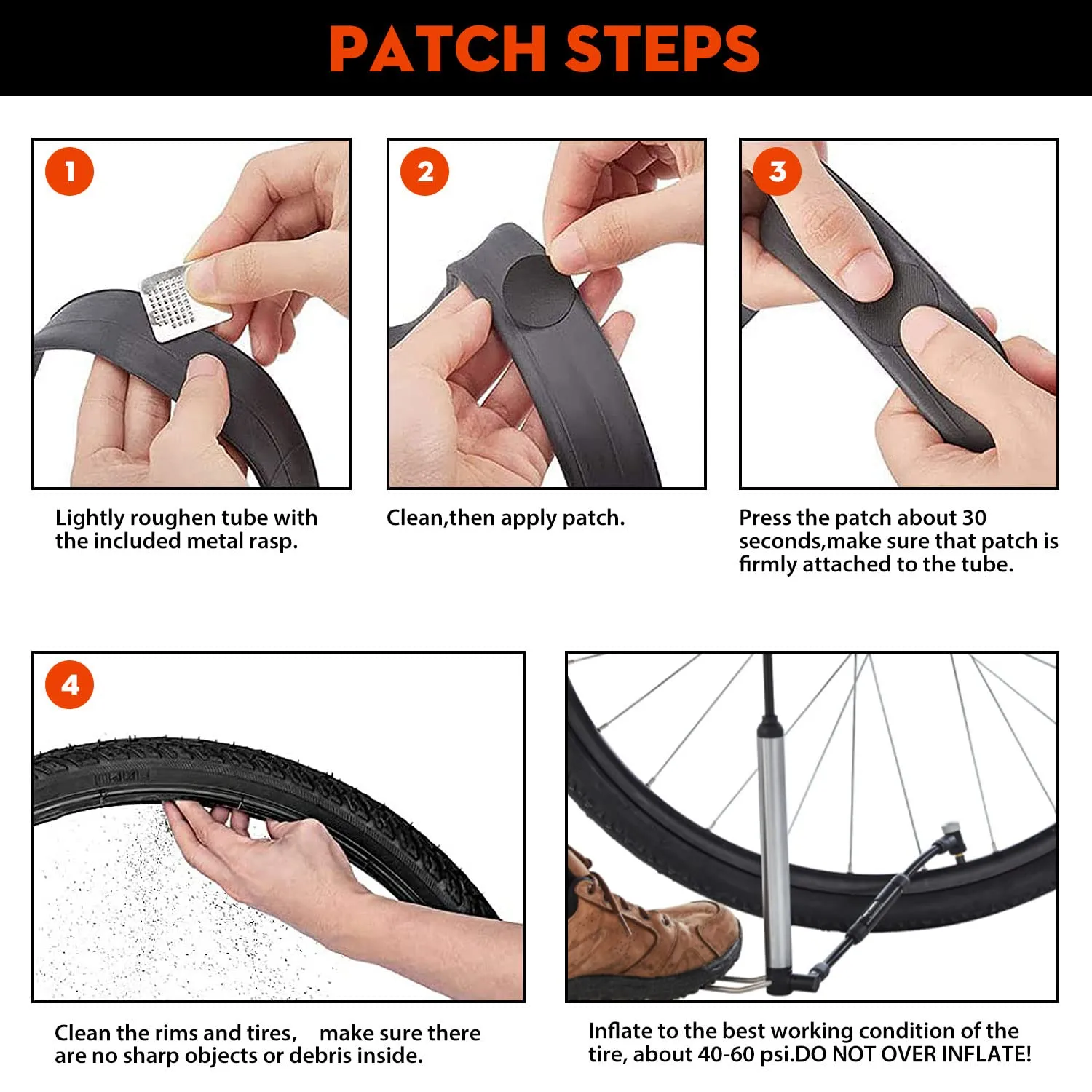 PATCH STEPS

1

Lightly roughen tube with the included metal rasp.

2

Clean,then apply patch.

3

Press the patch about 30 seconds,make sure that patch is firmly attached to the tube.

4

Clean the rims and tires, make sure there are no sharp objects or debris inside.

Inflate to the best working condition of the tire, about 40-60 psi.DO NOT OVER INFLATE!