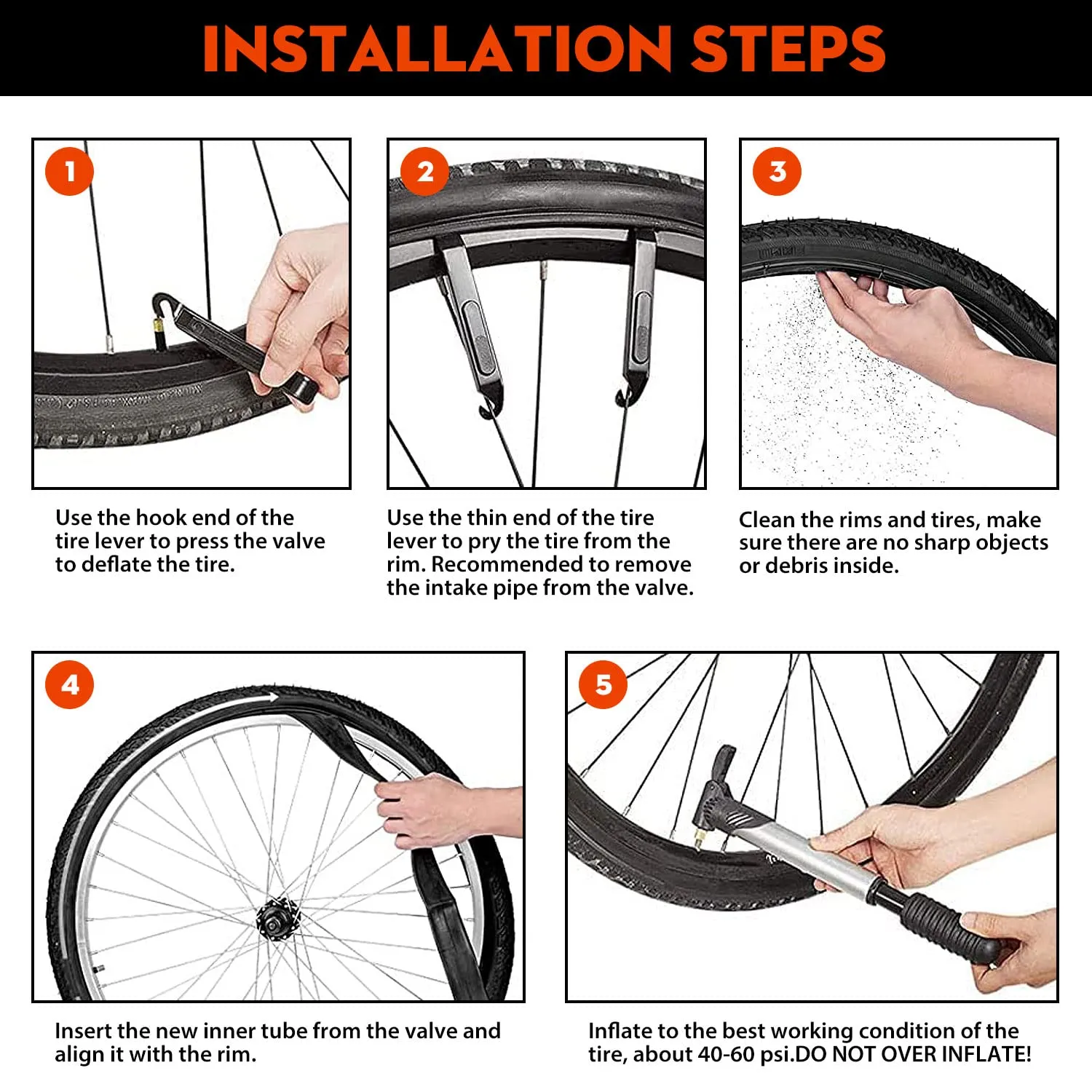 INSTALLATION STEPS

1

Use the hook end of the tire lever to press the valve to deflate the tire.

2

Use the thin end of the tire lever to pry the tire from the rim. Recommended to remove the intake pipe from the valve.

3

Clean the rims and tires, make sure there are no sharp objects or debris inside.

4

Insert the new inner tube from the valve and align it with the rim.

5

Inflate to the best working condition of the tire, about 40-60 psi.DO NOT OVER INFLATE!