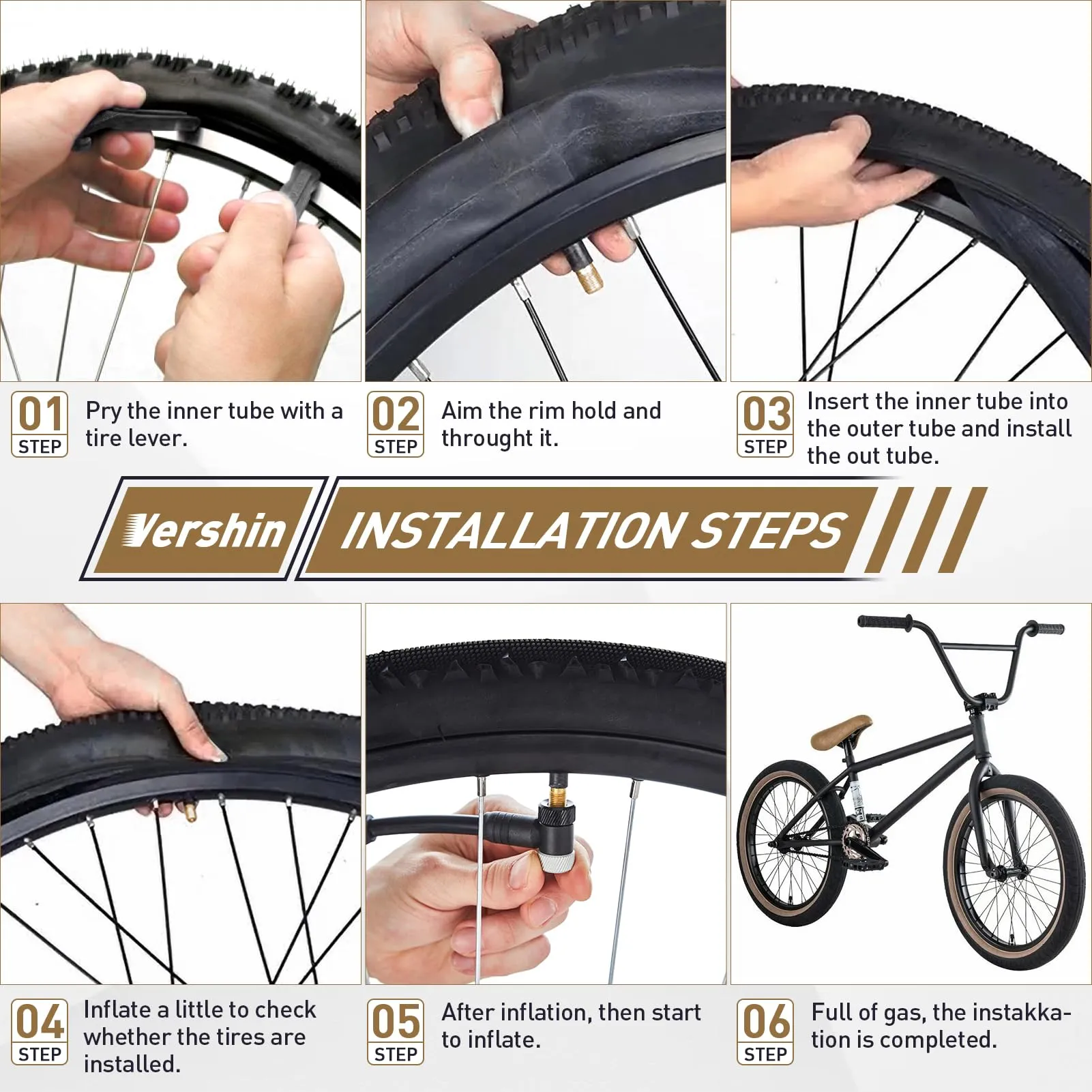 01
STEP
Pry the inner tube with a tire lever.

02
STEP
Aim the rim hold and throught it.

03
STEP
Insert the inner tube into the outer tube and install the out tube.

Vershin

INSTALLATION STEPS

04
STEP
Inflate a little to check whether the tires are installed.

05
STEP
After inflation, then start to inflate.

06
STEP
Full of gas, the instakkation is completed.