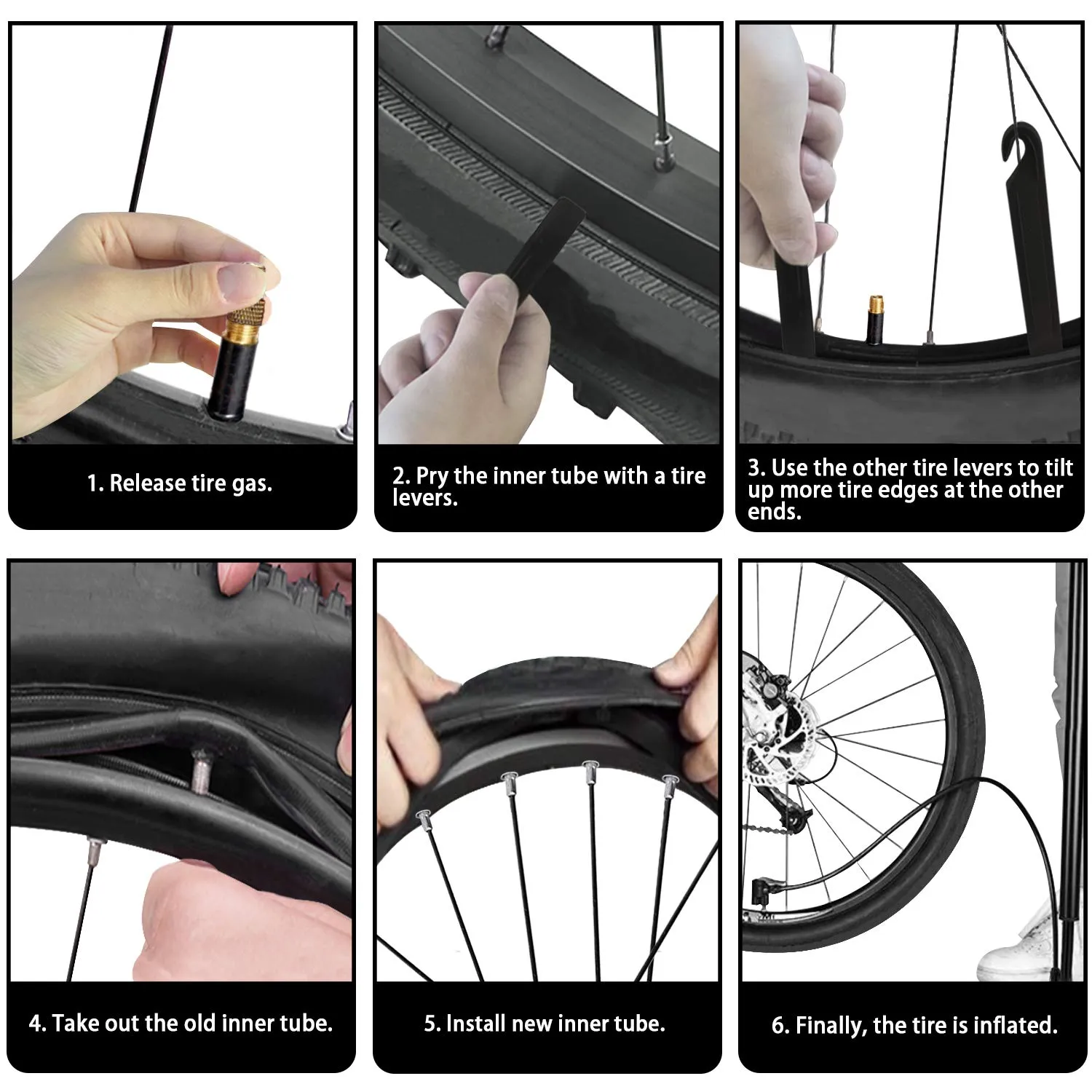 1. Release tire gas.

2. Pry the inner tube with a tire levers.

3. Use the other tire levers to tilt up more tire edges at the other ends.

4. Take out the old inner tube.

5. Install new inner tube.

6. Finally, the tire is inflated.