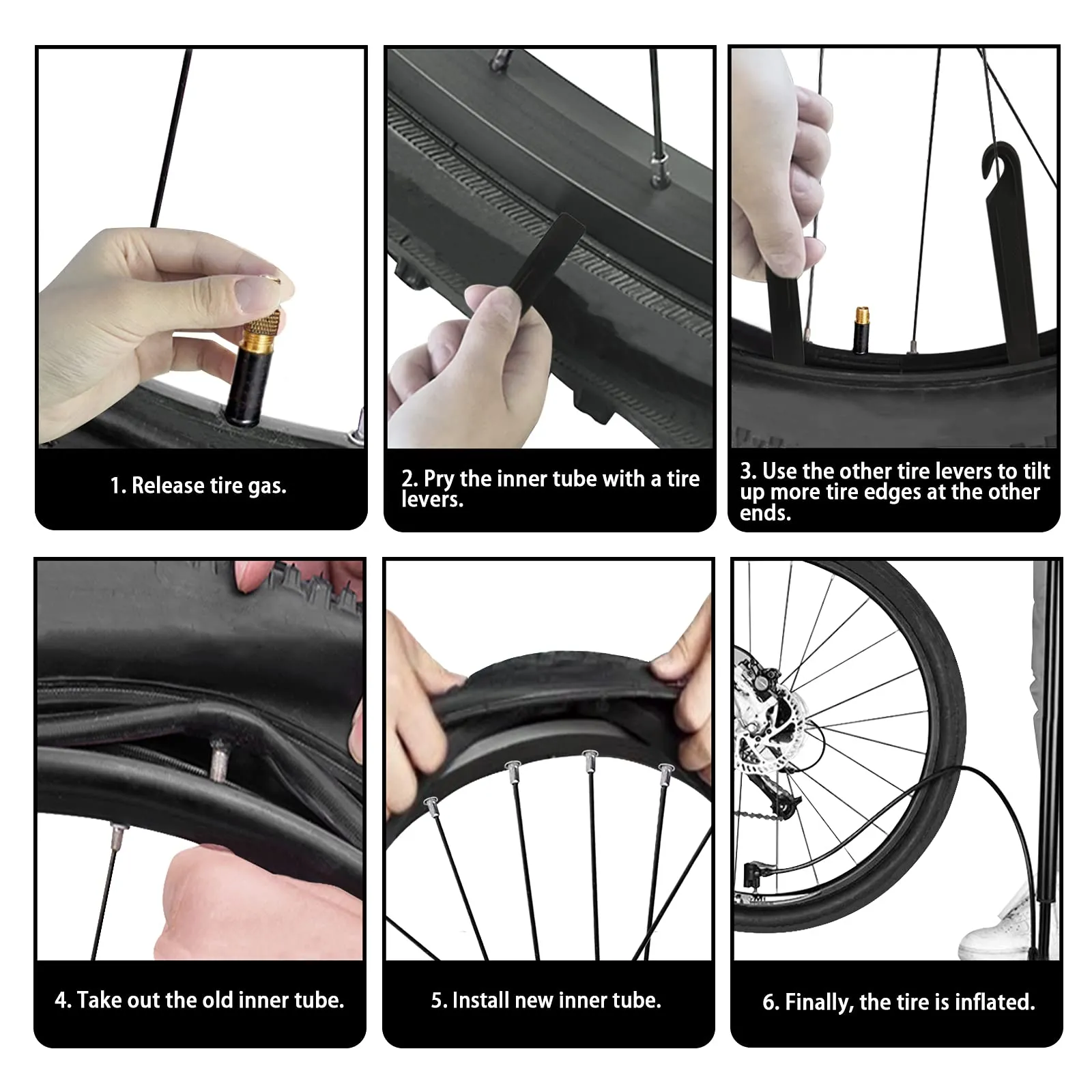 1. Release tire gas.

2. Pry the inner tube with a tire levers.

3. Use the other tire levers to tilt up more tire edges at the other ends.

4. Take out the old inner tube.

5. Install new inner tube.

6. Finally, the tire is inflated.