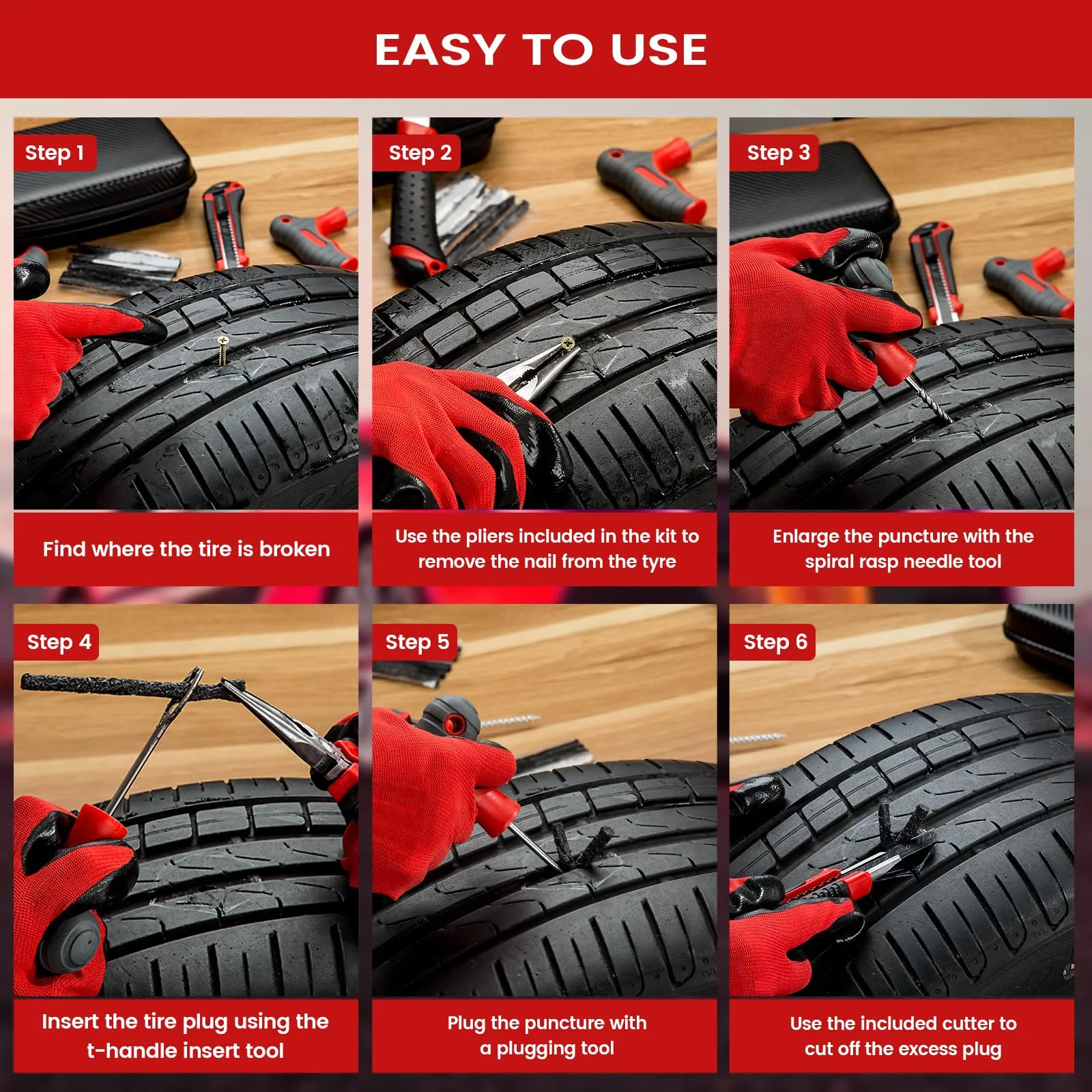 EASY TO USE

Step 1

Find where the tire is broken

Step 2

Use the pliers included in the kit to remove the nail from the tyre

Step 3

Enlarge the puncture with the spiral rasp needle tool

Step 4

Insert the tire plug using the t-handle insert tool

Step 5

Plug the puncture with a plugging tool

Step 6

Use the included cutter to cut off the excess plug