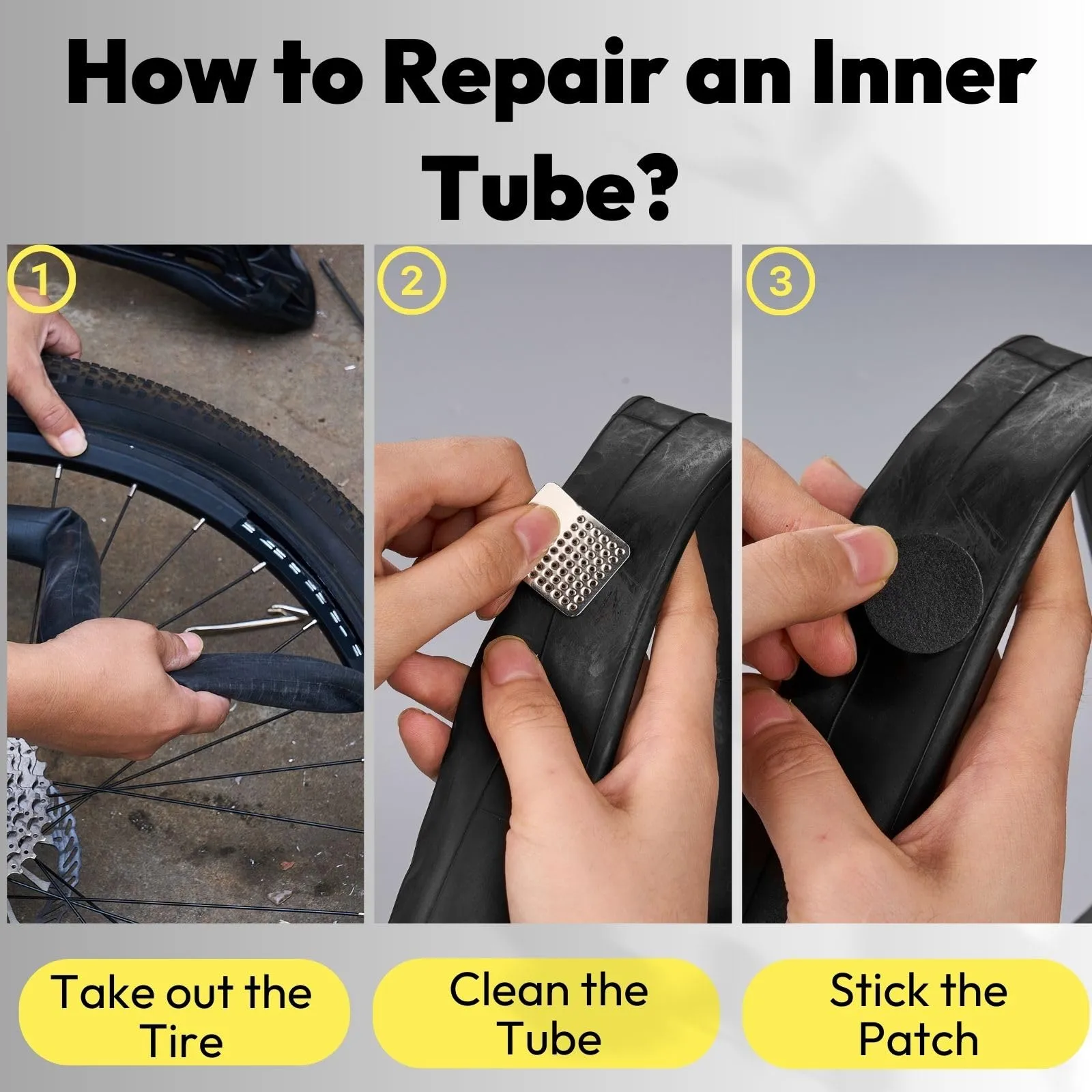 How to Repair an Inner Tube?

1

2

3

Take out the Tire

Clean the Tube

Stick the Patch