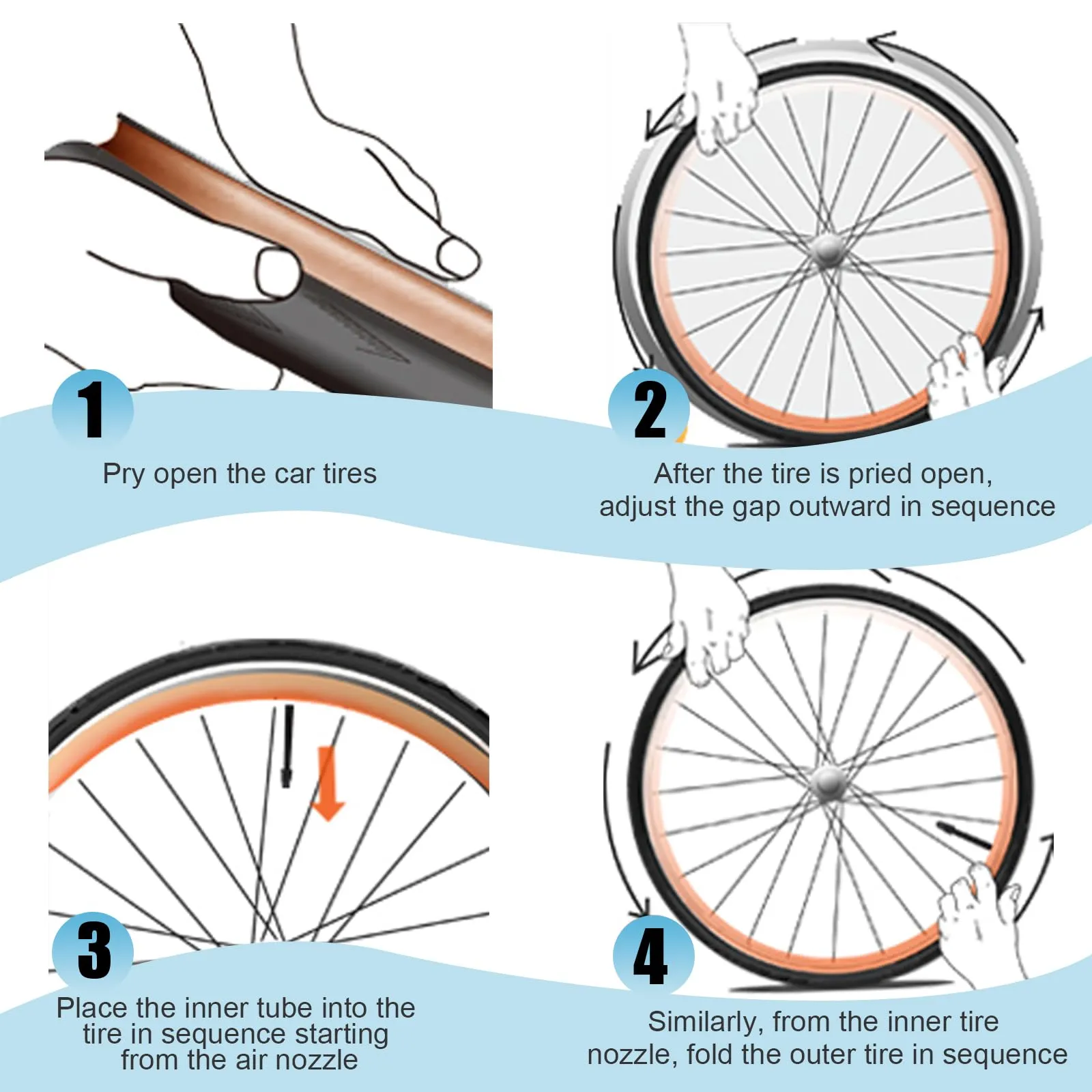 1

Pry open the car tires

2

After the tire is pried open, adjust the gap outward in sequence

3

Place the inner tube into the tire in sequence starting from the air nozzle

4

Similarly, from the inner tire nozzle, fold the outer tire in sequence