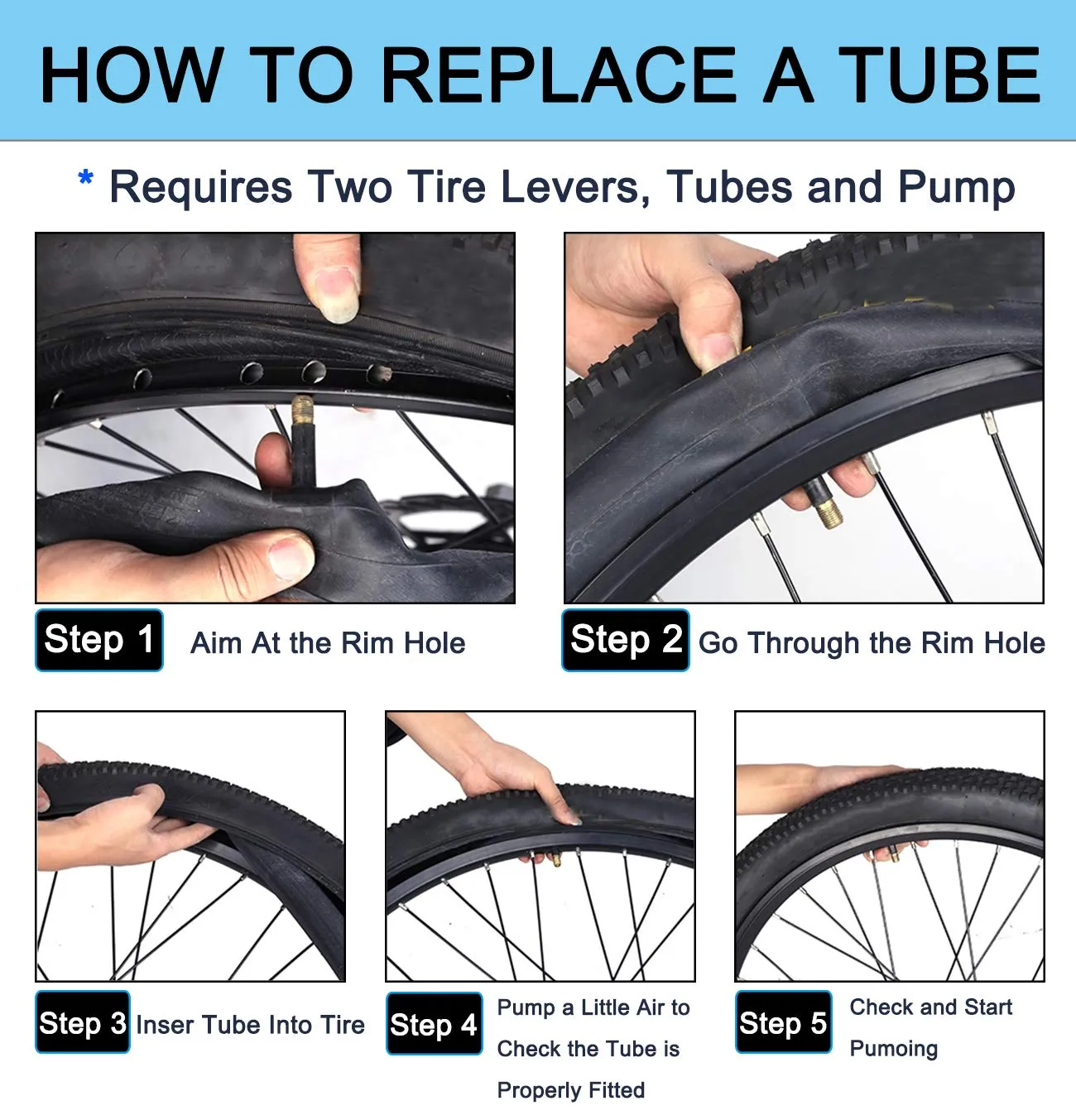 HOW TO REPLACE A TUBE

* Requires Two Tire Levers, Tubes and Pump

Step 1 Aim At the Rim Hole

Step 2 Go Through the Rim Hole

Step 3 Inser Tube Into Tire

Step 4 Pump a Little Air to Check the Tube is Properly Fitted

Step 5 Check and Start Pumoing