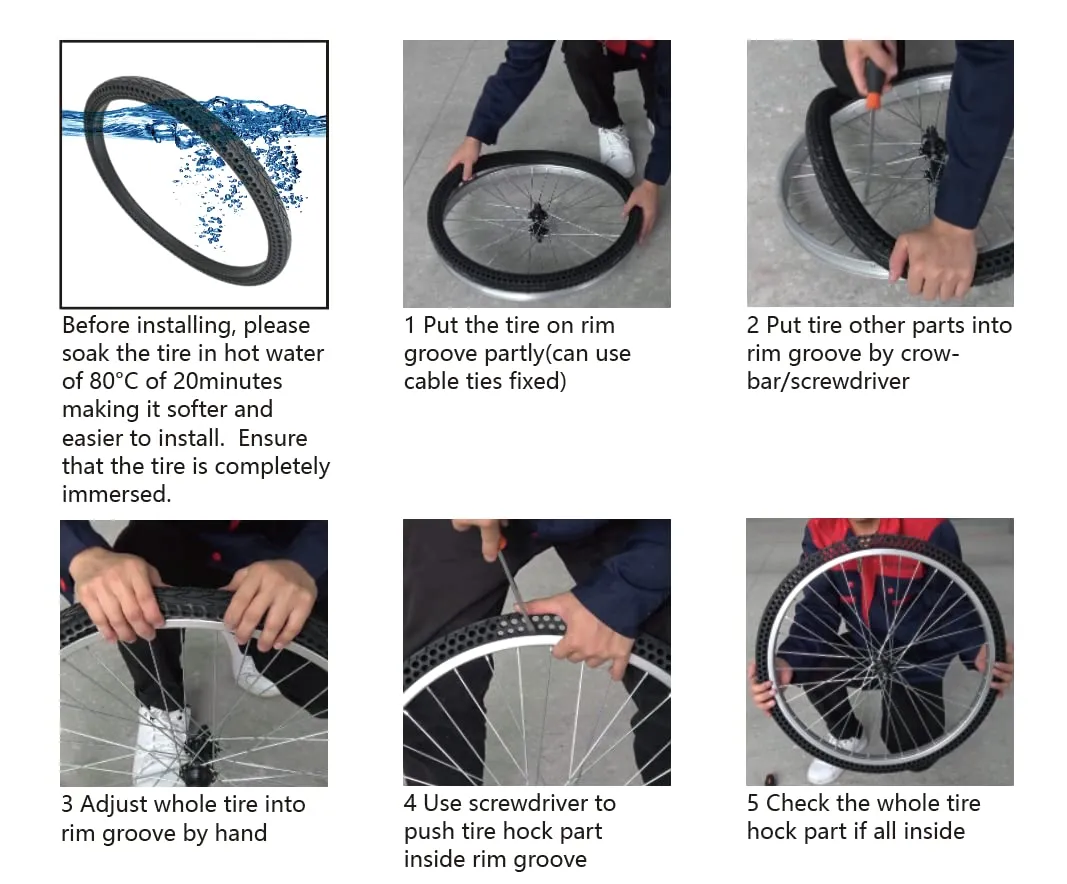 Before installing, please soak the tire in hot water of 80°C of 20minutes making it softer and easier to install. Ensure that the tire is completely immersed.

1 Put the tire on rim groove partly(can use cable ties fixed)

2 Put tire other parts into rim groove by crow-bar/screwdriver

3 Adjust whole tire into rim groove by hand

4 Use screwdriver to push tire hock part inside rim groove

5 Check the whole tire hock part if all inside