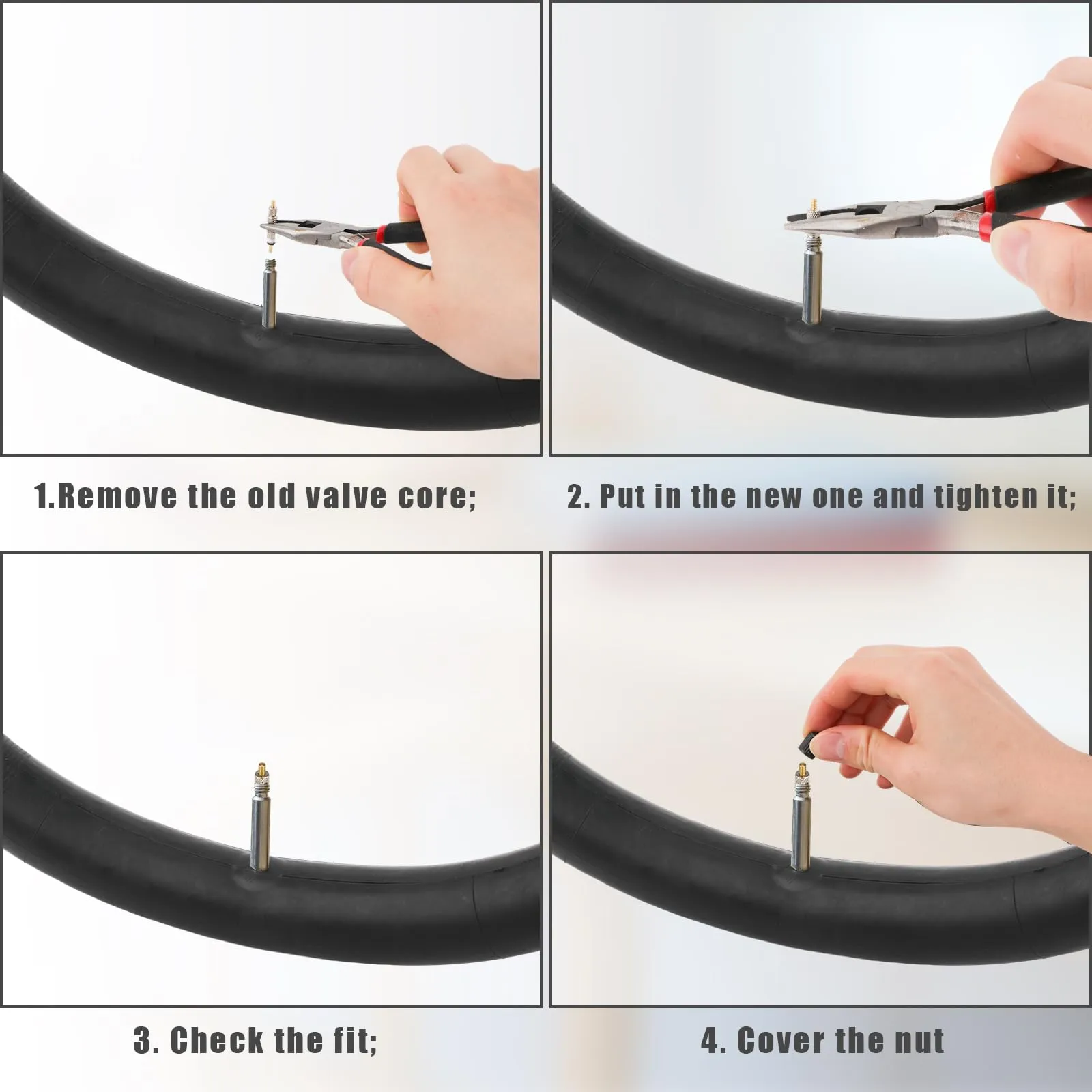 1.Remove the old valve core;

2. Put in the new one and tighten it;

3. Check the fit;

4. Cover the nut