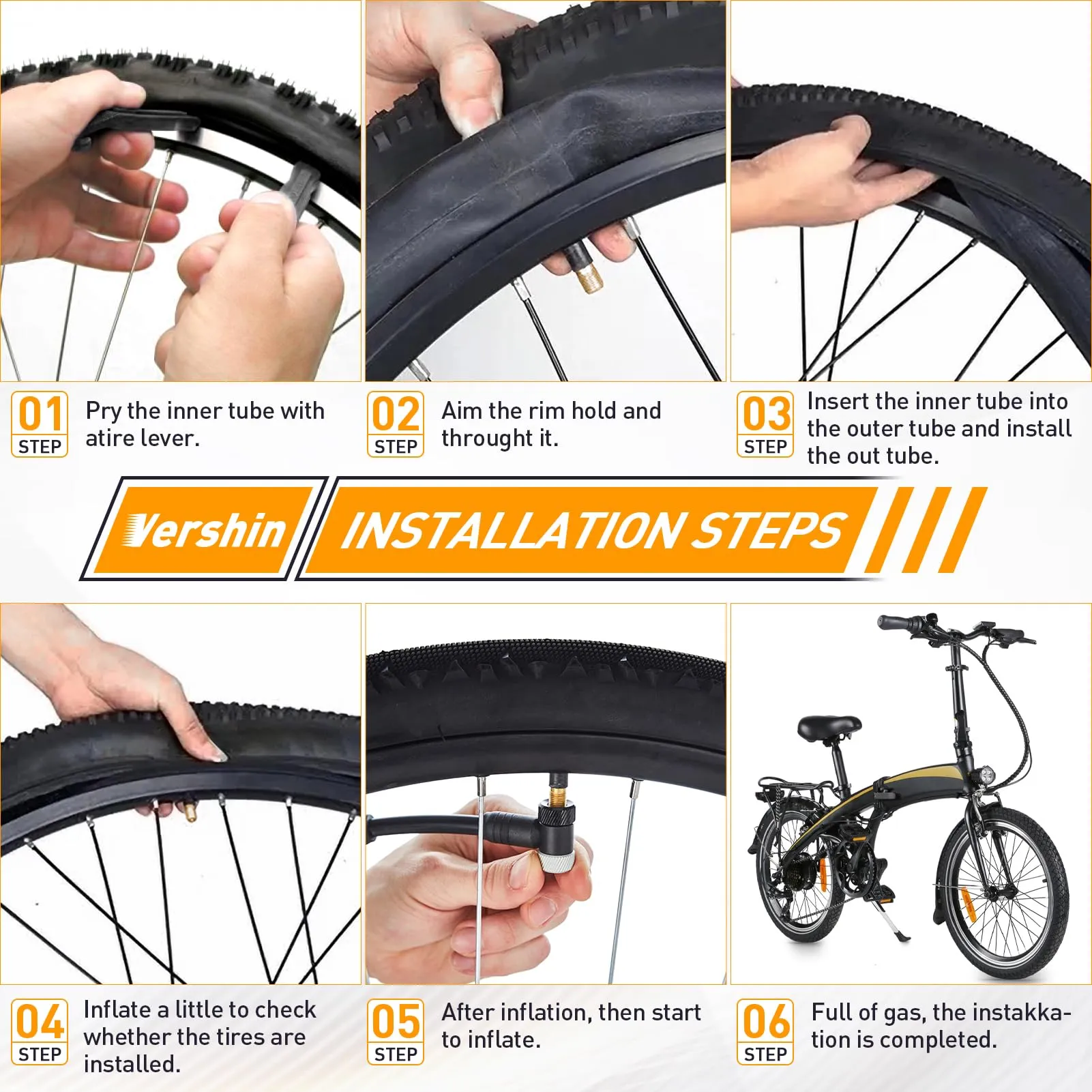 01 STEP Pry the inner tube with atire lever.

02 STEP Aim the rim hold and throught it.

03 STEP Insert the inner tube into the outer tube and install the out tube.

Vershin INSTALLATION STEPS

04 STEP Inflate a little to check whether the tires are installed.

05 STEP After inflation, then start to inflate.

06 STEP Full of gas, the instakkation is completed.