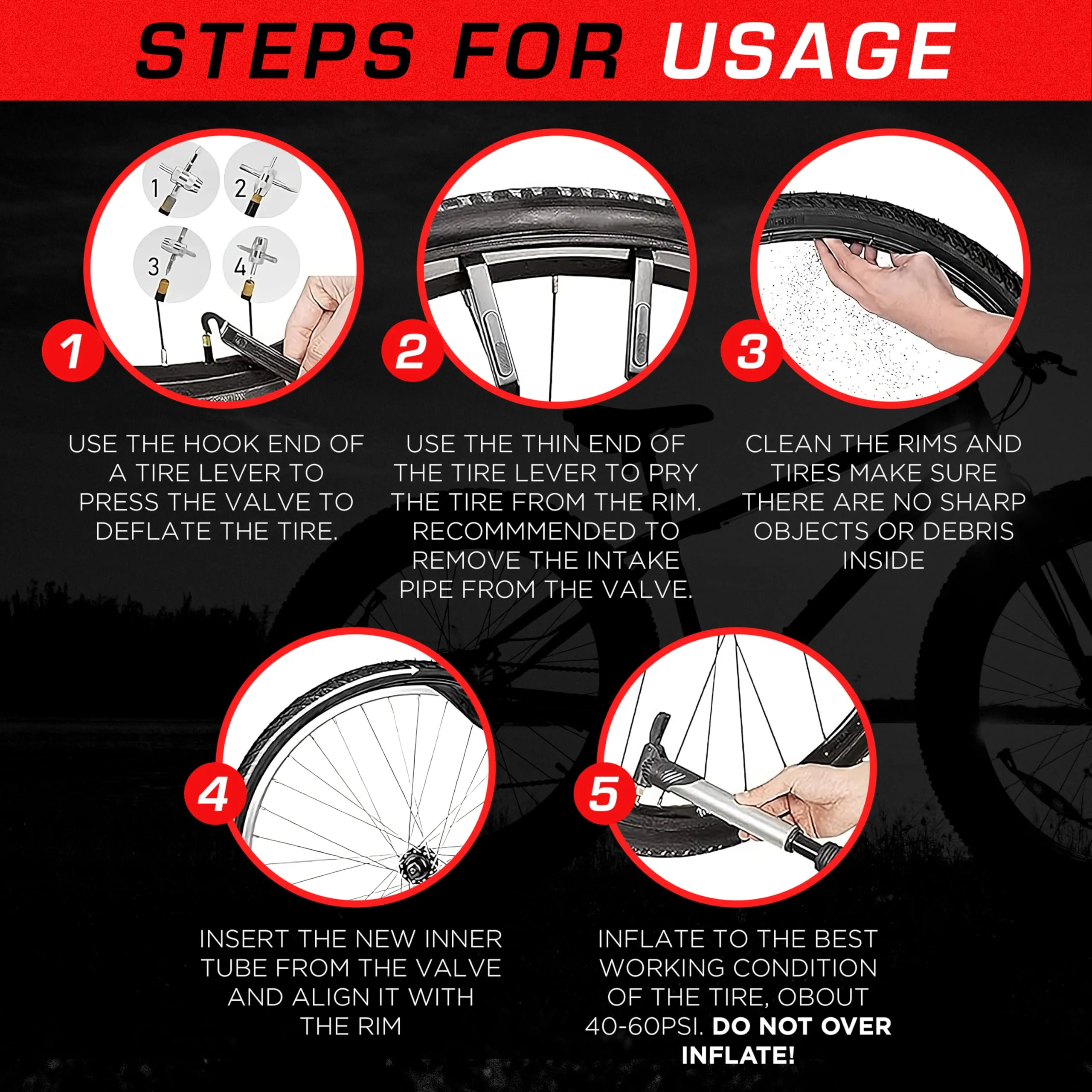 STEPS FOR USAGE

1 2 3 4

1

USE THE HOOK END OF A TIRE LEVER TO PRESS THE VALVE TO DEFLATE THE TIRE.

2

USE THE THIN END OF THE TIRE LEVER TO PRY THE TIRE FROM THE RIM. RECOMMMENDED TO REMOVE THE INTAKE PIPE FROM THE VALVE.

3

CLEAN THE RIMS AND TIRES MAKE SURE THERE ARE NO SHARP OBJECTS OR DEBRIS INSIDE

4

INSERT THE NEW INNER TUBE FROM THE VALVE AND ALIGN IT WITH THE RIM

5

INFLATE TO THE BEST WORKING CONDITION OF THE TIRE, OBOUT 40-60PSI. DO NOT OVER INFLATE!