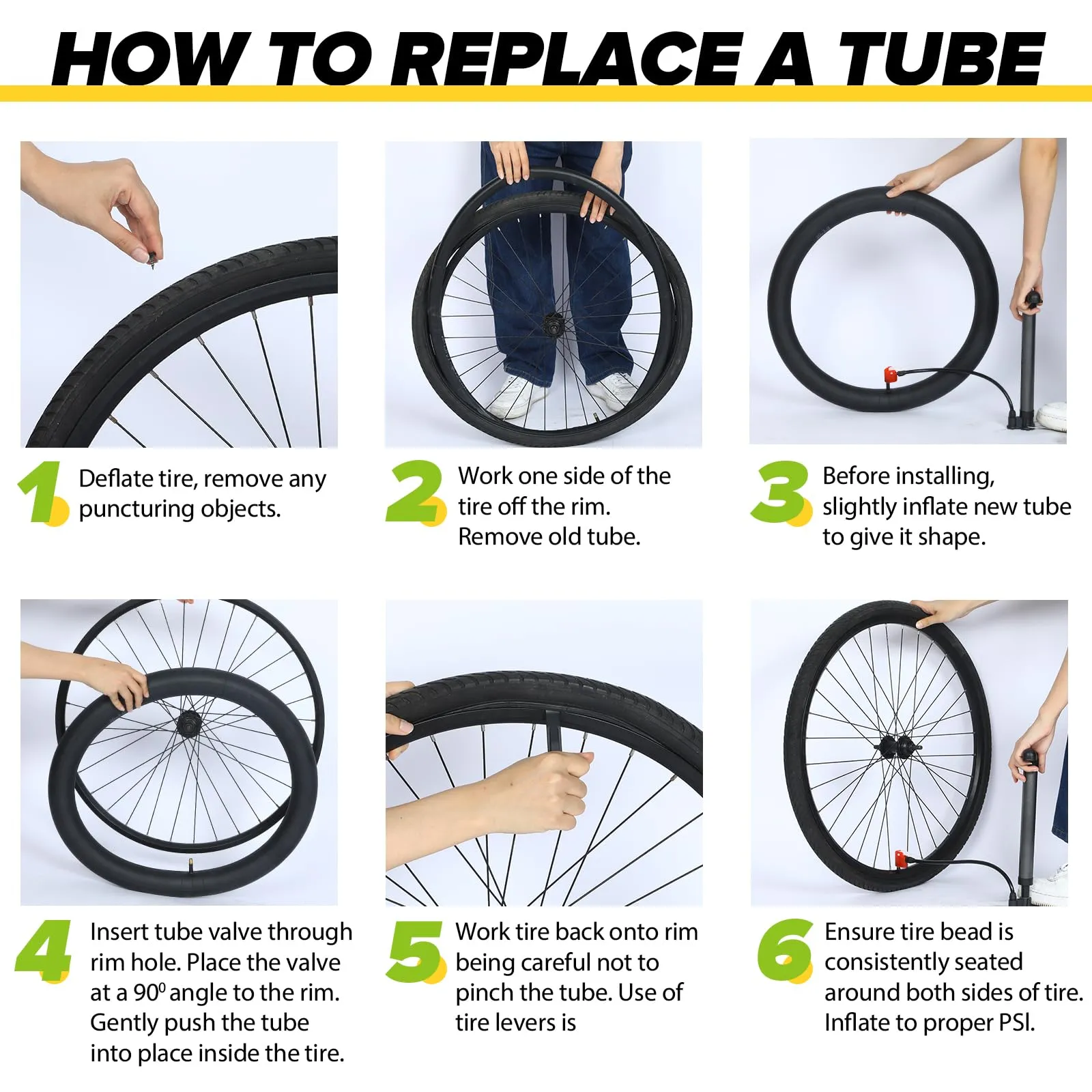 HOW TO REPLACE A TUBE

1 Deflate tire, remove any puncturing objects.

2 Work one side of the tire off the rim. Remove old tube.

3 Before installing, slightly inflate new tube to give it shape.

4 Insert tube valve through rim hole. Place the valve at a $90^0$ angle to the rim. Gently push the tube into place inside the tire.

5 Work tire back onto rim being careful not to pinch the tube. Use of tire levers is

6 Ensure tire bead is consistently seated around both sides of tire. Inflate to proper PSI.