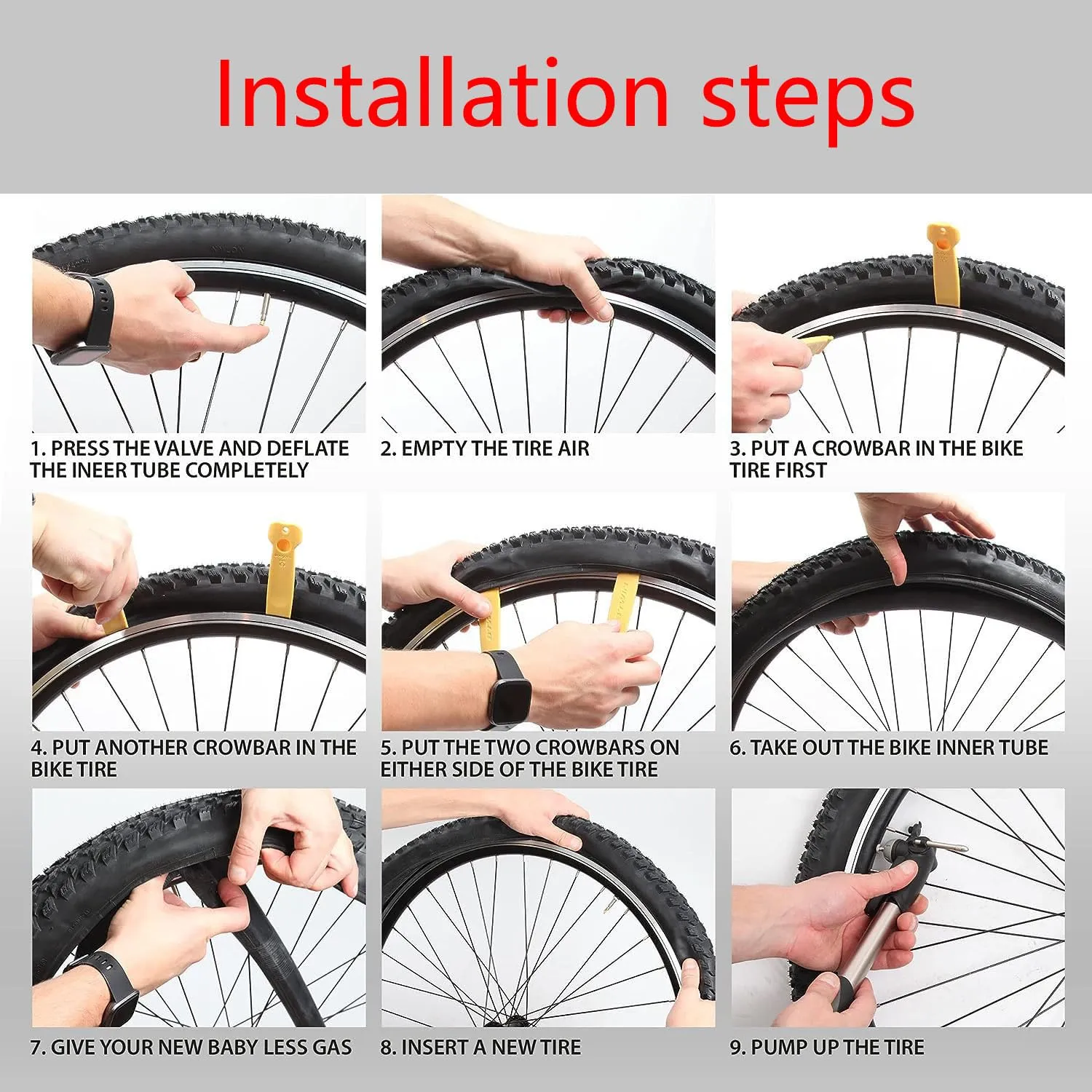 Installation steps

1. PRESS THE VALVE AND DEFLATE THE INEER TUBE COMPLETELY

2. EMPTY THE TIRE AIR

3. PUT A CROWBAR IN THE BIKE TIRE FIRST

4. PUT ANOTHER CROWBAR IN THE BIKE TIRE

5. PUT THE TWO CROWBARS ON EITHER SIDE OF THE BIKE TIRE

6. TAKE OUT THE BIKE INNER TUBE

7. GIVE YOUR NEW BABY LESS GAS

8. INSERT A NEW TIRE

9. PUMP UP THE TIRE