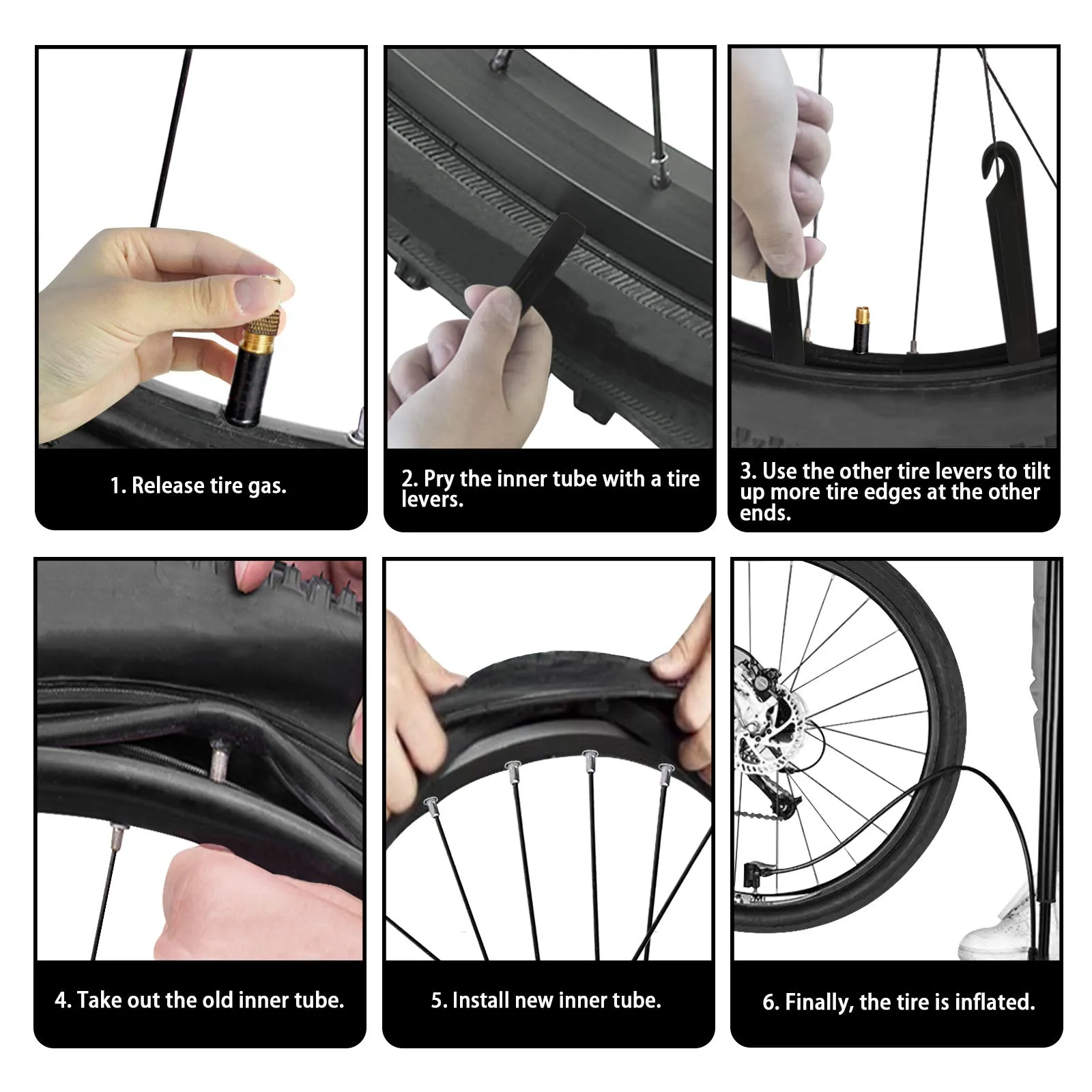 1. Release tire gas.

2. Pry the inner tube with a tire levers.

3. Use the other tire levers to tilt up more tire edges at the other ends.

4. Take out the old inner tube.

5. Install new inner tube.

6. Finally, the tire is inflated.