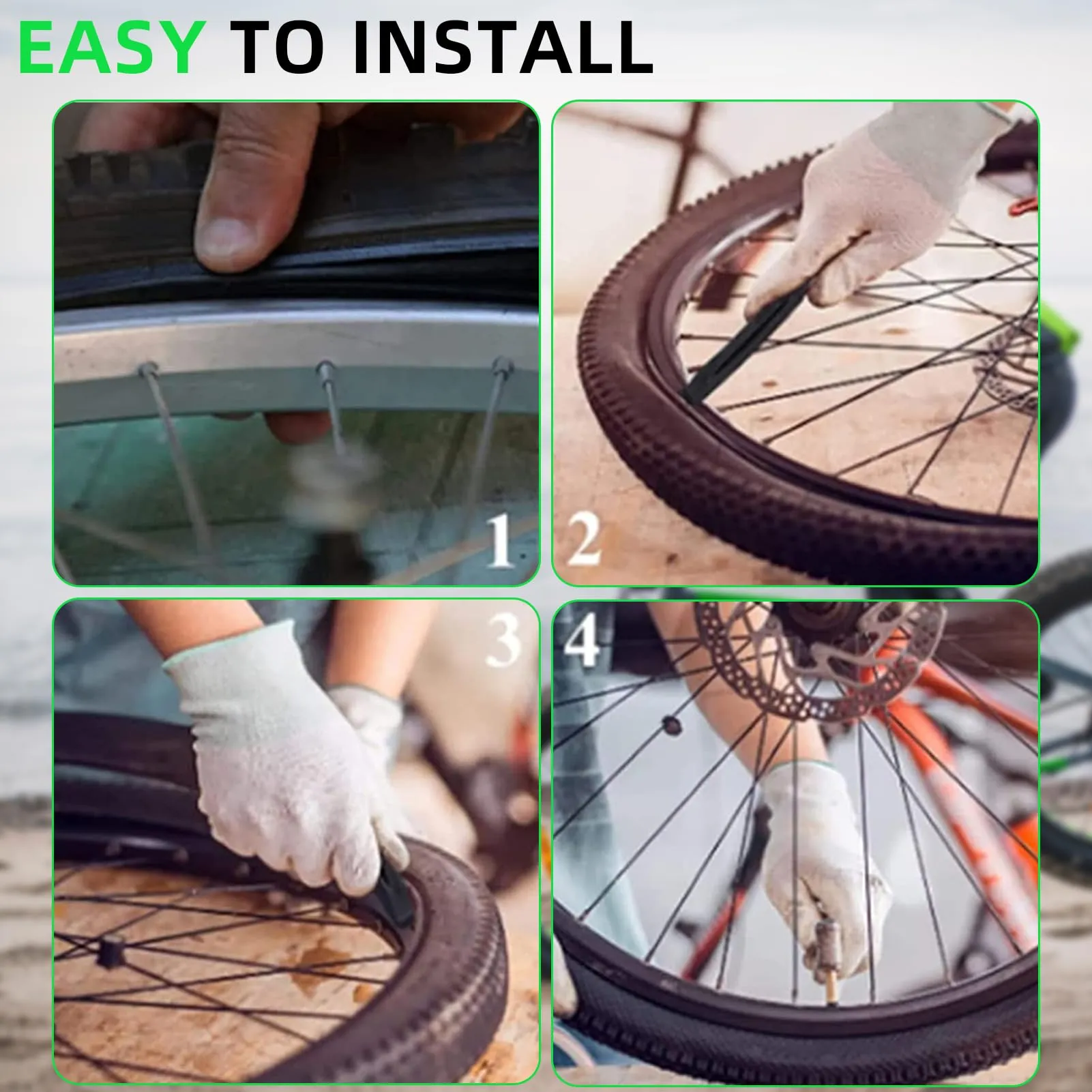 EASY TO INSTALL

1

2

3

4