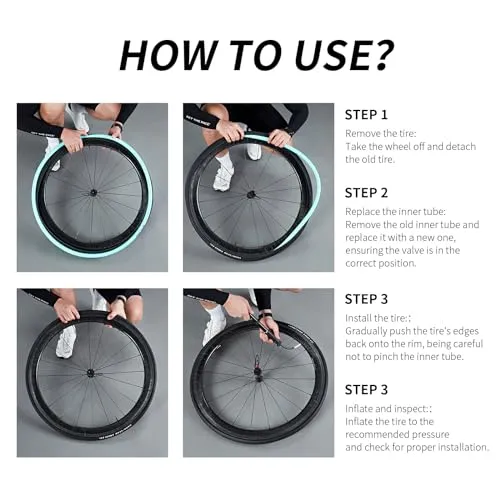 HOW TO USE?

STEP 1

Remove the tire:
Take the wheel off and detach the old tire.

STEP 2

Replace the inner tube:
Remove the old inner tube and replace it with a new one, ensuring the valve is in the correct position.

STEP 3

Install the tire::
Gradually push the tire's edges back onto the rim, being careful not to pinch the inner tube.

STEP 3

Inflate and inspect::
Inflate the tire to the recommended pressure and check for proper installation.