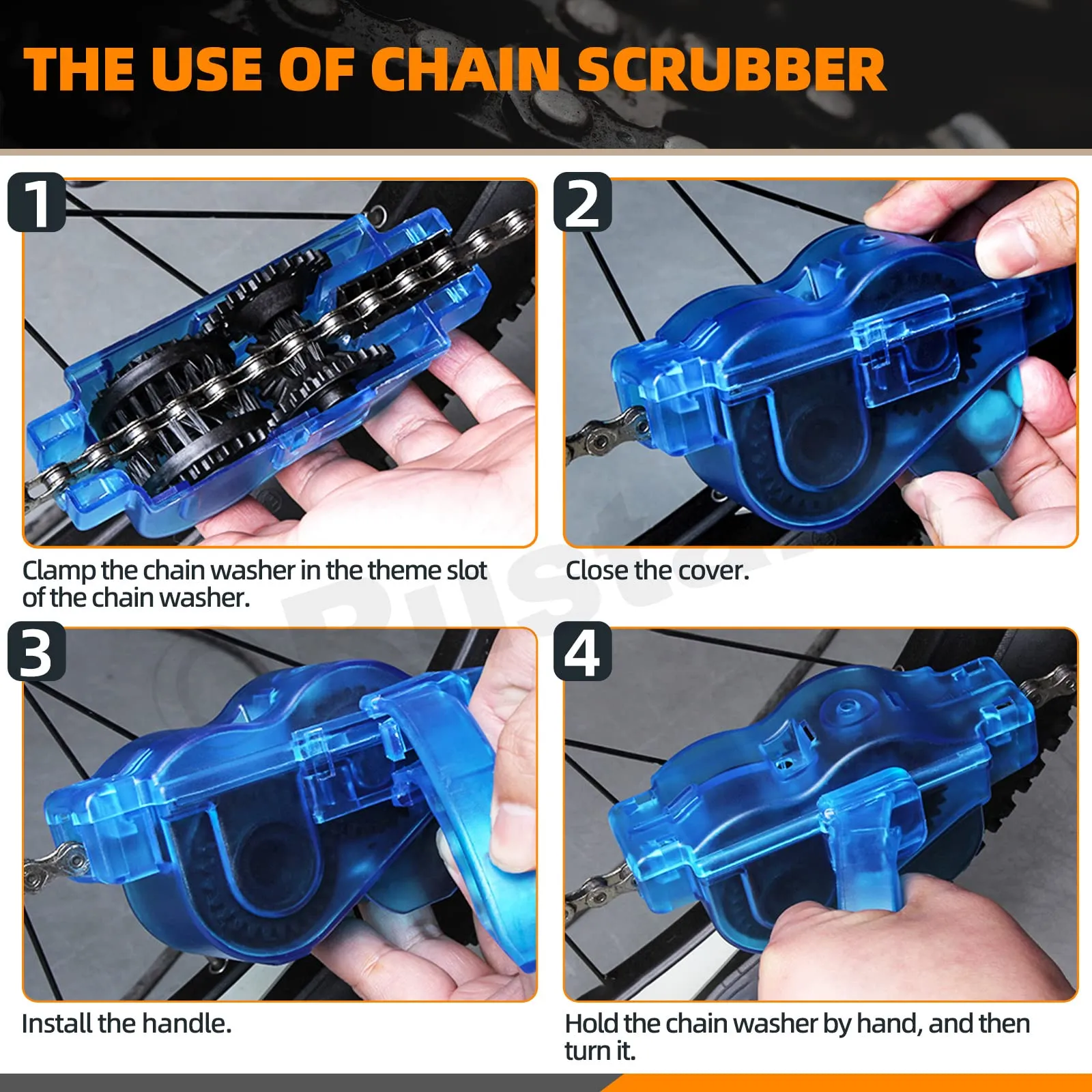 THE USE OF CHAIN SCRUBBER

1

Clamp the chain washer in the theme slot of the chain washer.

2

Close the cover.

3

Install the handle.

4

Hold the chain washer by hand, and then turn it.