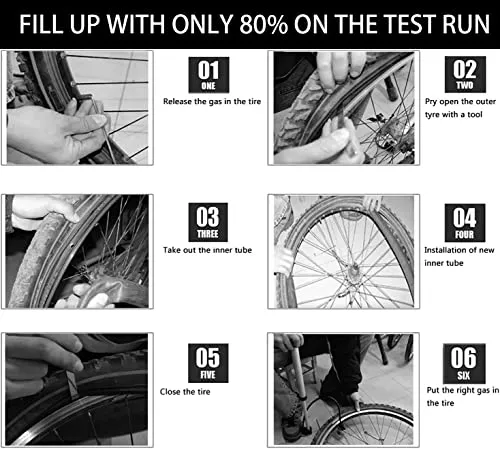 FILL UP WITH ONLY 80% ON THE TEST RUN

01
ONE
Release the gas in the tire

02
TWO
Pry open the outer tyre with a tool

03
THREE
Take out the inner tube

04
FOUR
Installation of new inner tube

05
FIVE
Close the tire

06
SIX
Put the right gas in the tire