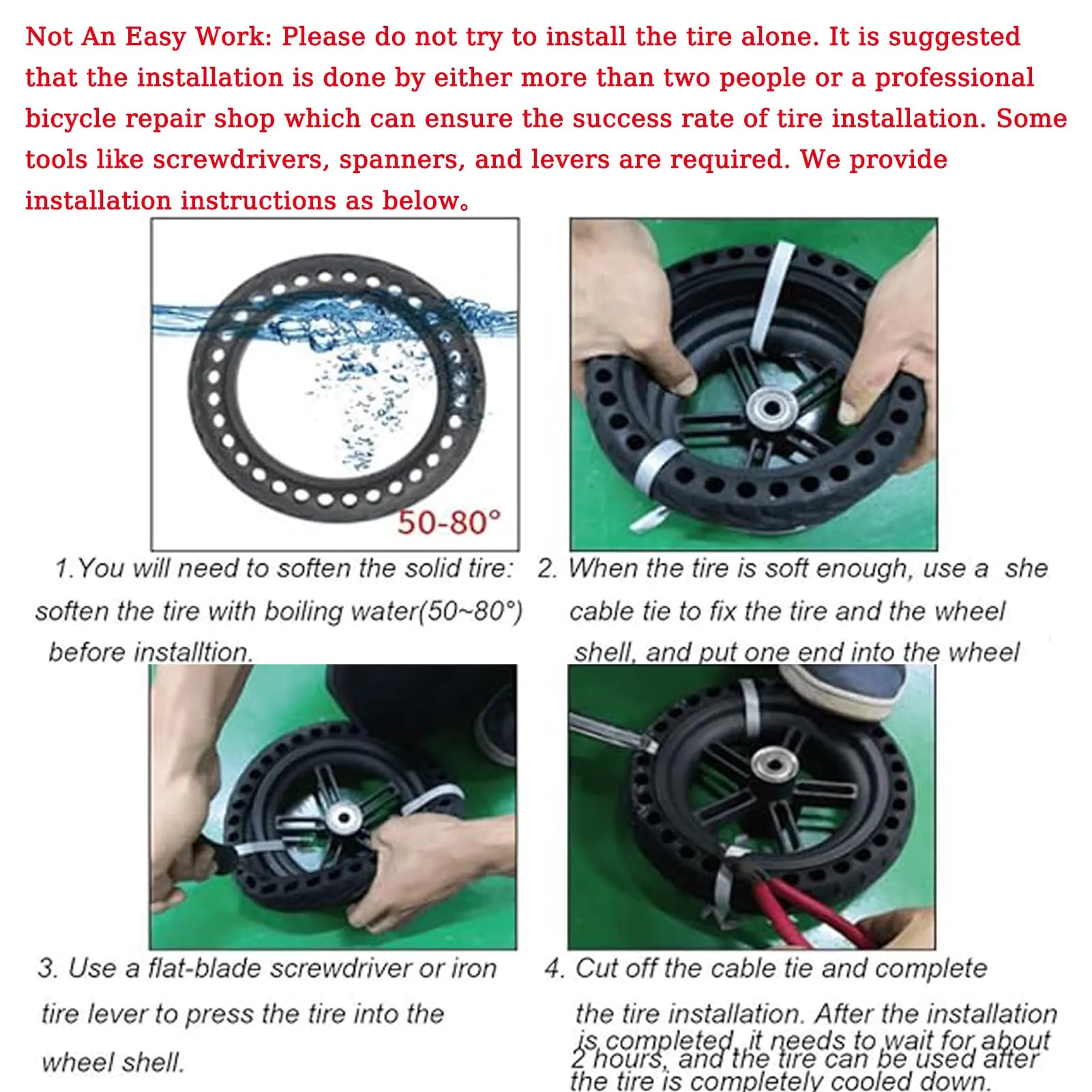 Not An Easy Work: Please do not try to install the tire alone. It is suggested that the installation is done by either more than two people or a professional bicycle repair shop which can ensure the success rate of tire installation. Some tools like screwdrivers, spanners, and levers are required. We provide installation instructions as below。

50-80°

1.You will need to soften the solid tire: soften the tire with boiling water(50~80°) before installtion.

2. When the tire is soft enough, use a she cable tie to fix the tire and the wheel shell, and put one end into the wheel

3. Use a flat-blade screwdriver or iron tire lever to press the tire into the wheel shell.

4. Cut off the cable tie and complete the tire installation. After the installation is completed, it needs to wait for about 2 hours, and the tire can be used after the tire is completely cooled down.