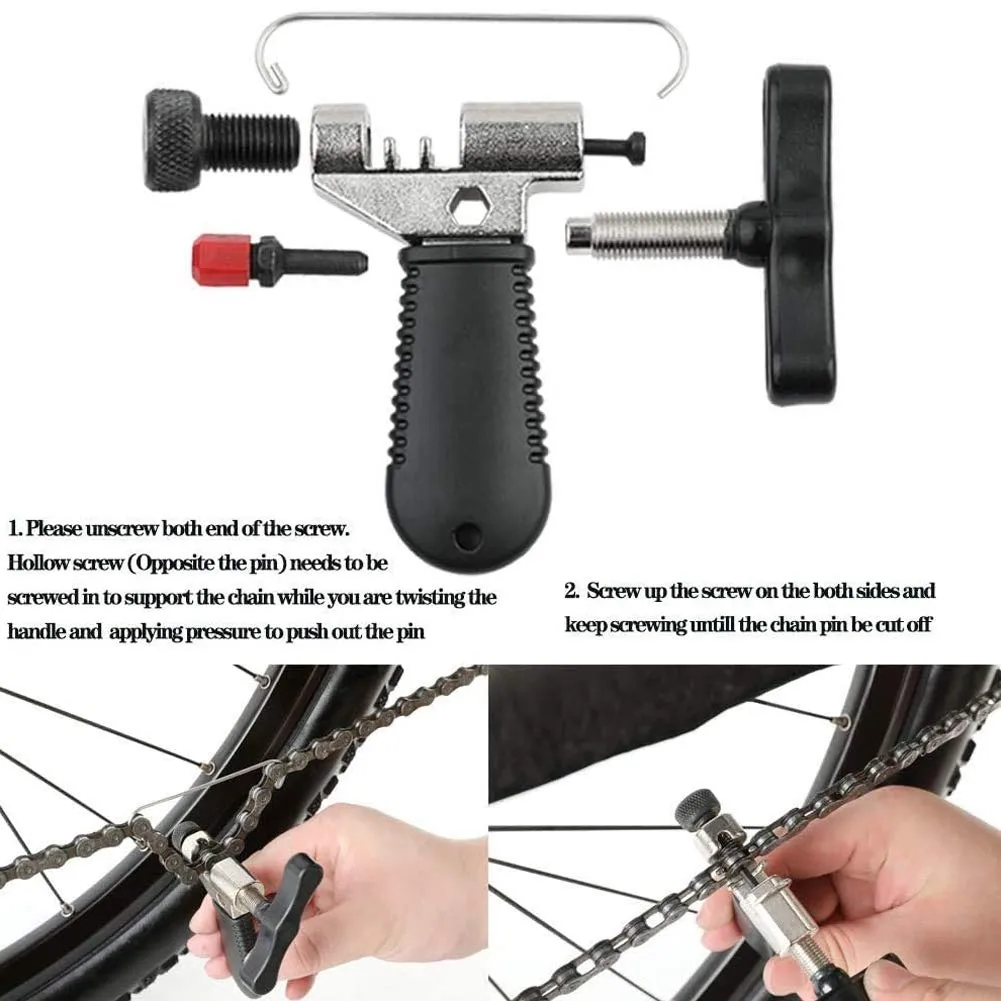 1. Please unscrew both end of the screw.
Hollow screw (Opposite the pin) needs to be screwed in to support the chain while you are twisting the handle and applying pressure to push out the pin

2. Screw up the screw on the both sides and keep screwing untill the chain pin be cut off