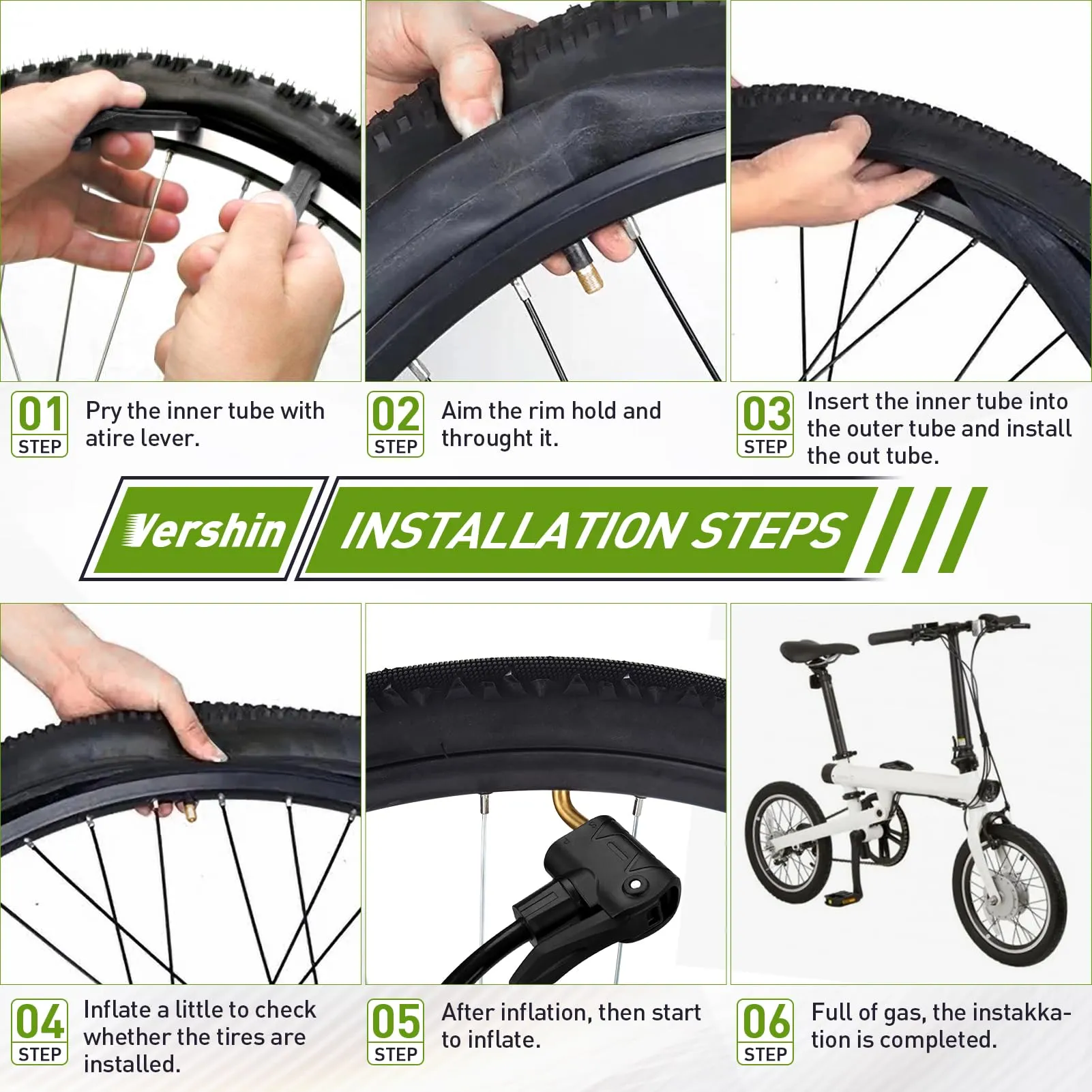 01 STEP Pry the inner tube with atire lever.

02 STEP Aim the rim hold and throught it.

03 STEP Insert the inner tube into the outer tube and install the out tube.

Vershin INSTALLATION STEPS

04 STEP Inflate a little to check whether the tires are installed.

05 STEP After inflation, then start to inflate.

06 STEP Full of gas, the instakkation is completed.