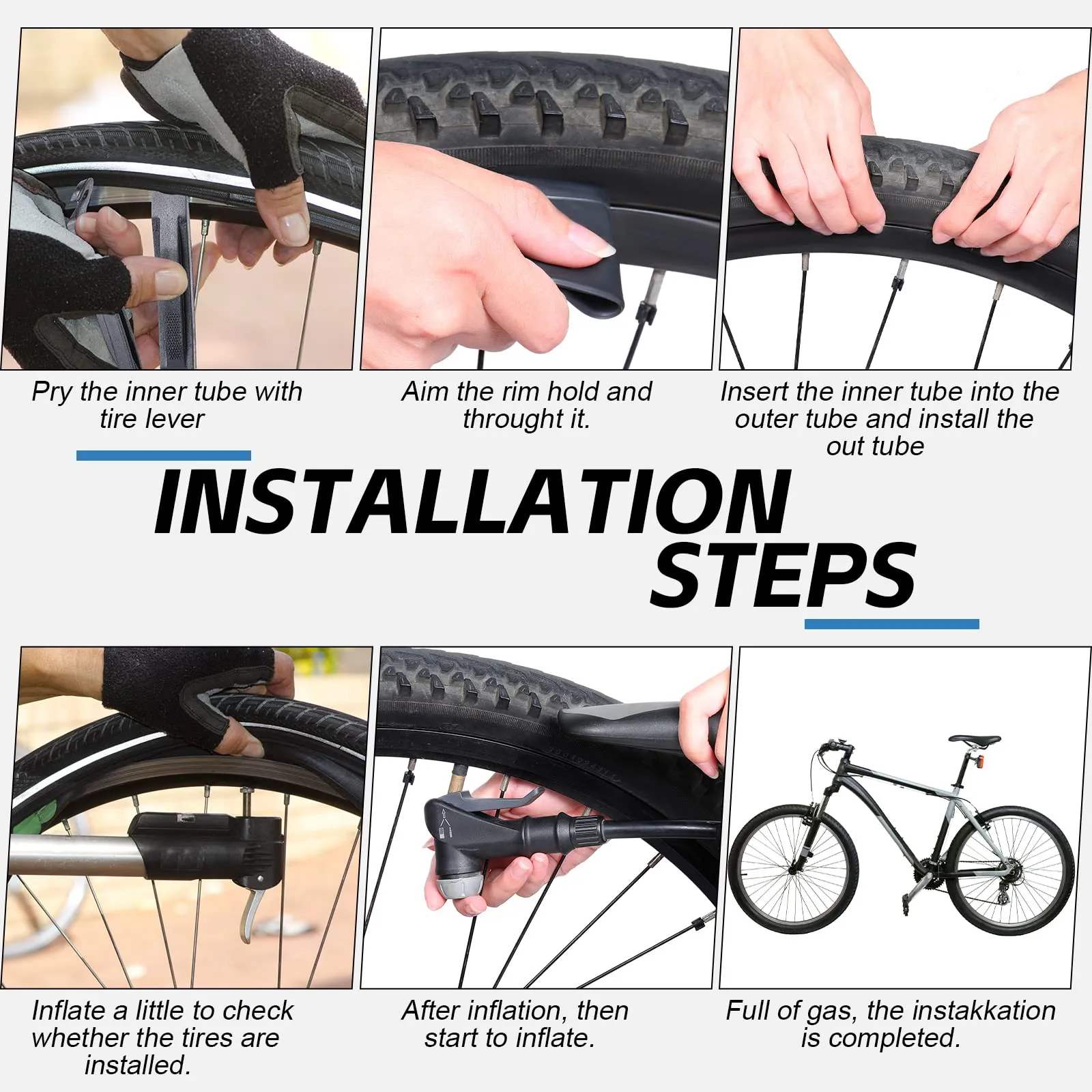 Pry the inner tube with tire lever

Aim the rim hold and throught it.

Insert the inner tube into the outer tube and install the out tube

INSTALLATION STEPS

Inflate a little to check whether the tires are installed.

After inflation, then start to inflate.

Full of gas, the instakkation is completed.