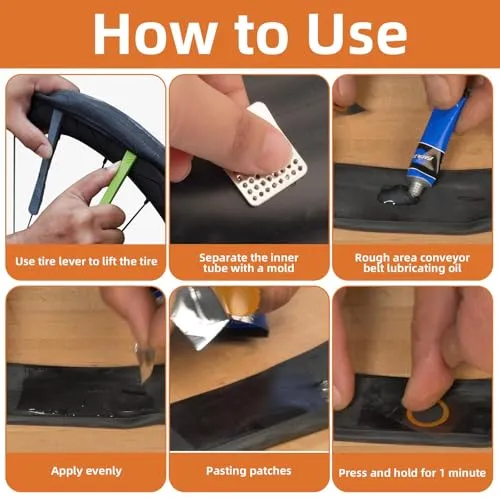 How to Use

Use tire lever to lift the tire

Separate the inner tube with a mold

Rough area conveyor belt lubricating oil

Apply evenly

Pasting patches

Press and hold for 1 minute